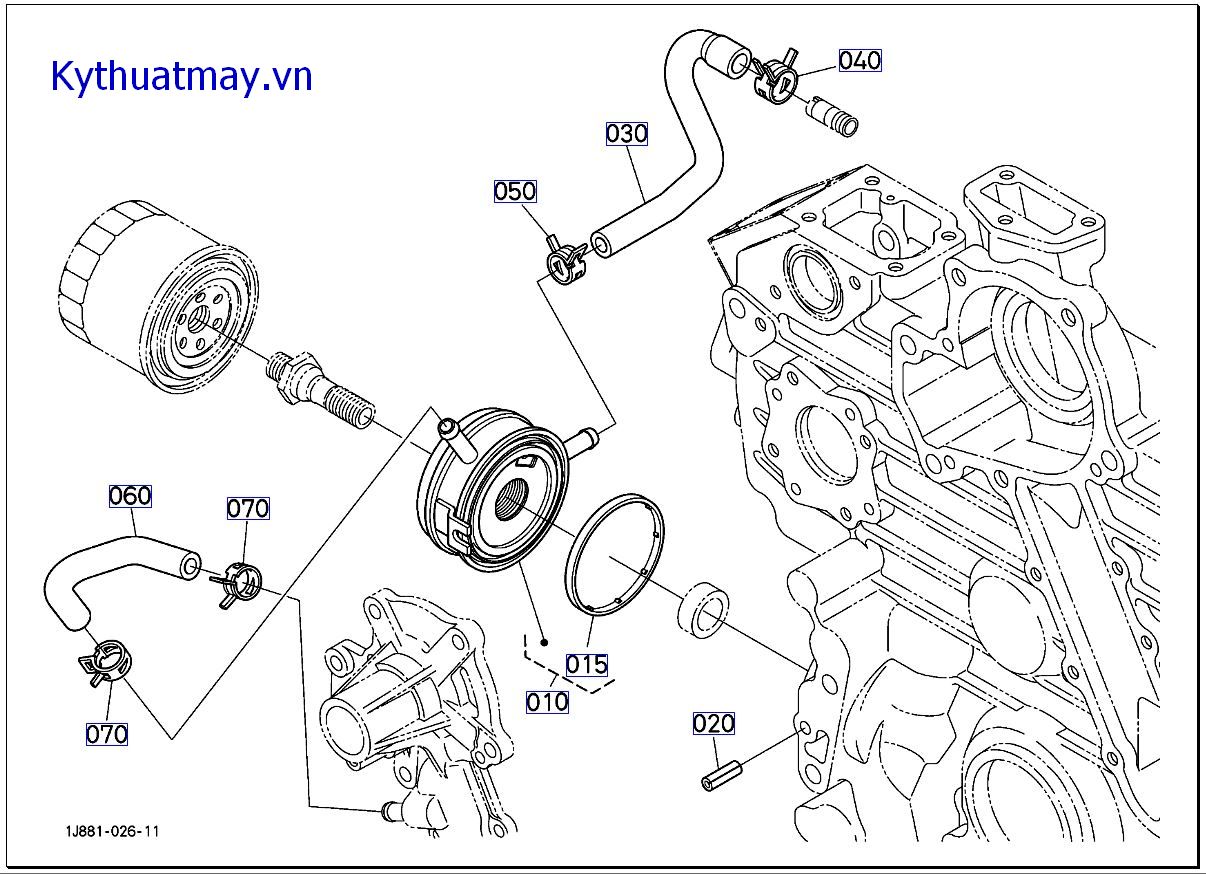 Kythuatmay.vn

040

030

050

060

070

070

015

010

020

1J881-026-11